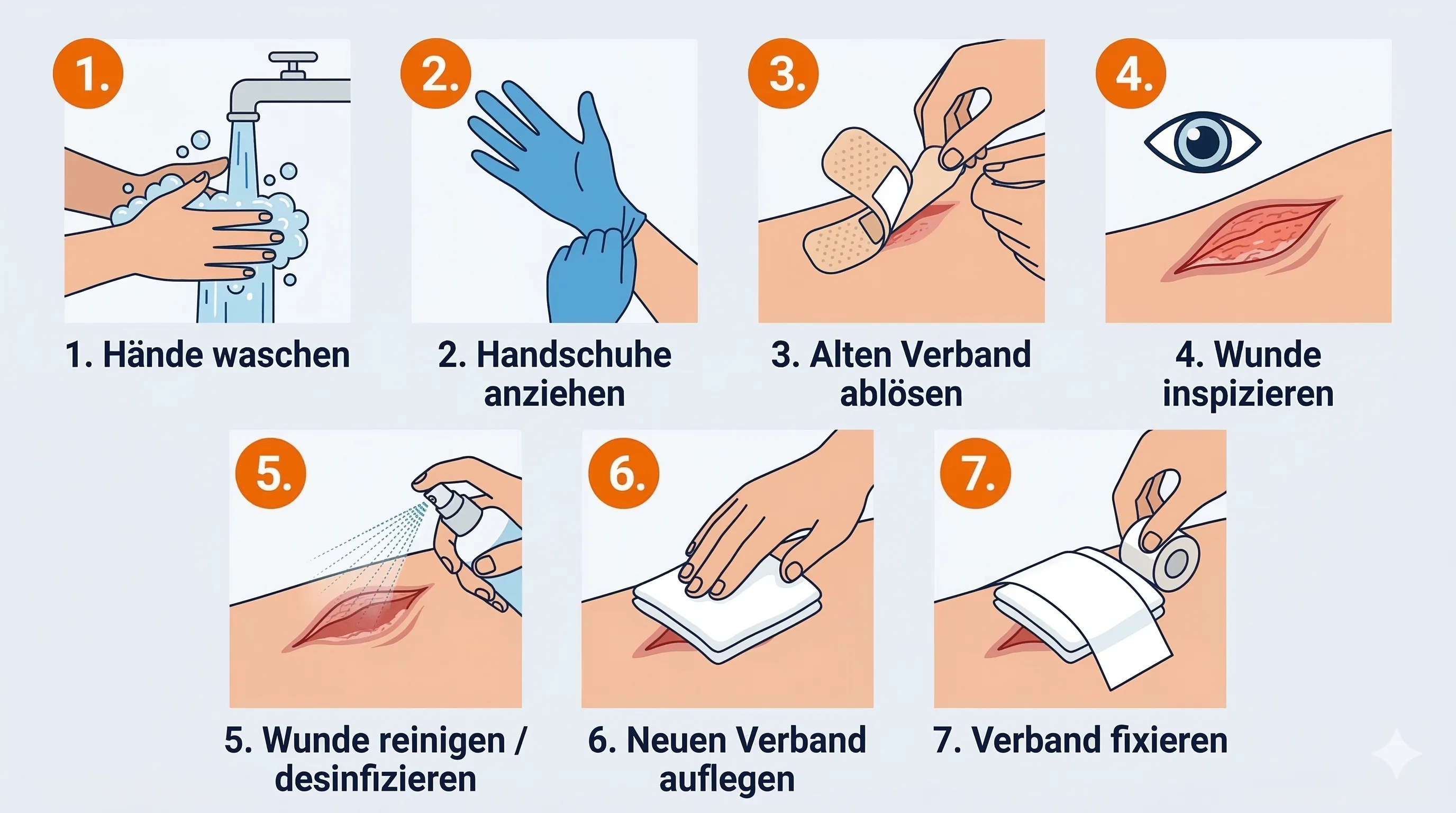 1.

1. Hände waschen

2.

2. Handschuhe anziehen

3.

3. Alten Verband ablösen

4.

4. Wunde inspizieren

5.

5. Wunde reinigen / desinfizieren

6.

6. Neuen Verband auflegen

7.

7. Verband fixieren